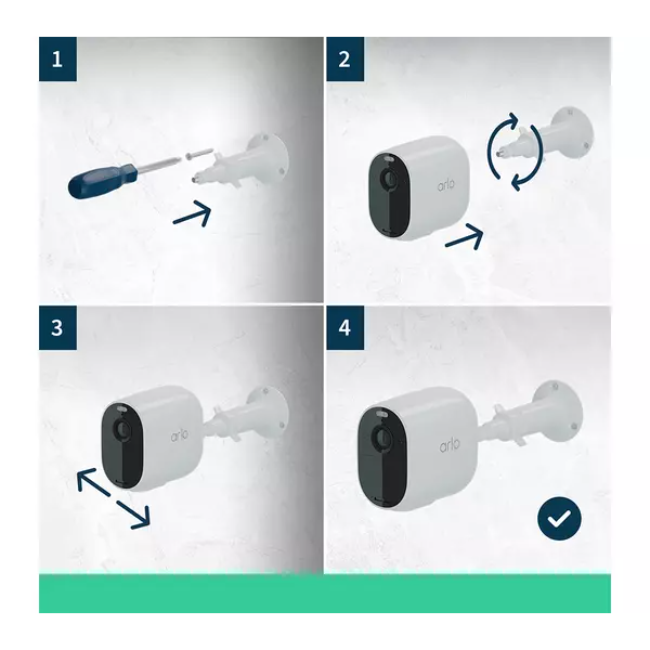 1

2

arlo

3

arlo

4

arlo