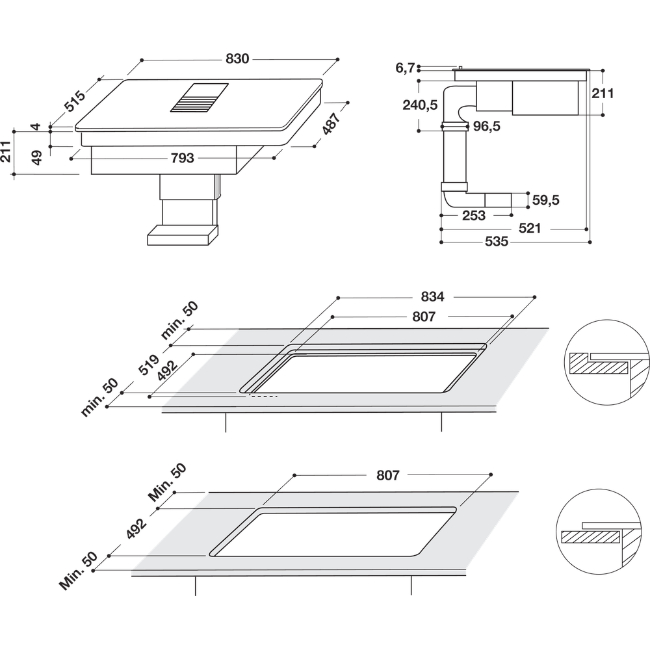 830
515
487
4
211
49
793
6,7
211
240,5
96,5
59,5
253
521
535
834
807
min. 50
519
492
min. 50
807
Min. 50
492
Min. 50