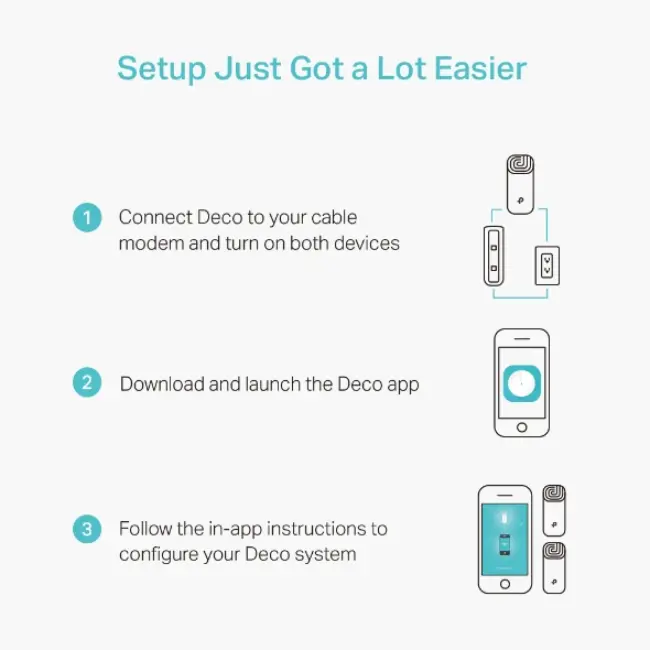 Setup Just Got a Lot Easier

1 Connect Deco to your cable modem and turn on both devices

2 Download and launch the Deco app

3 Follow the in-app instructions to configure your Deco system